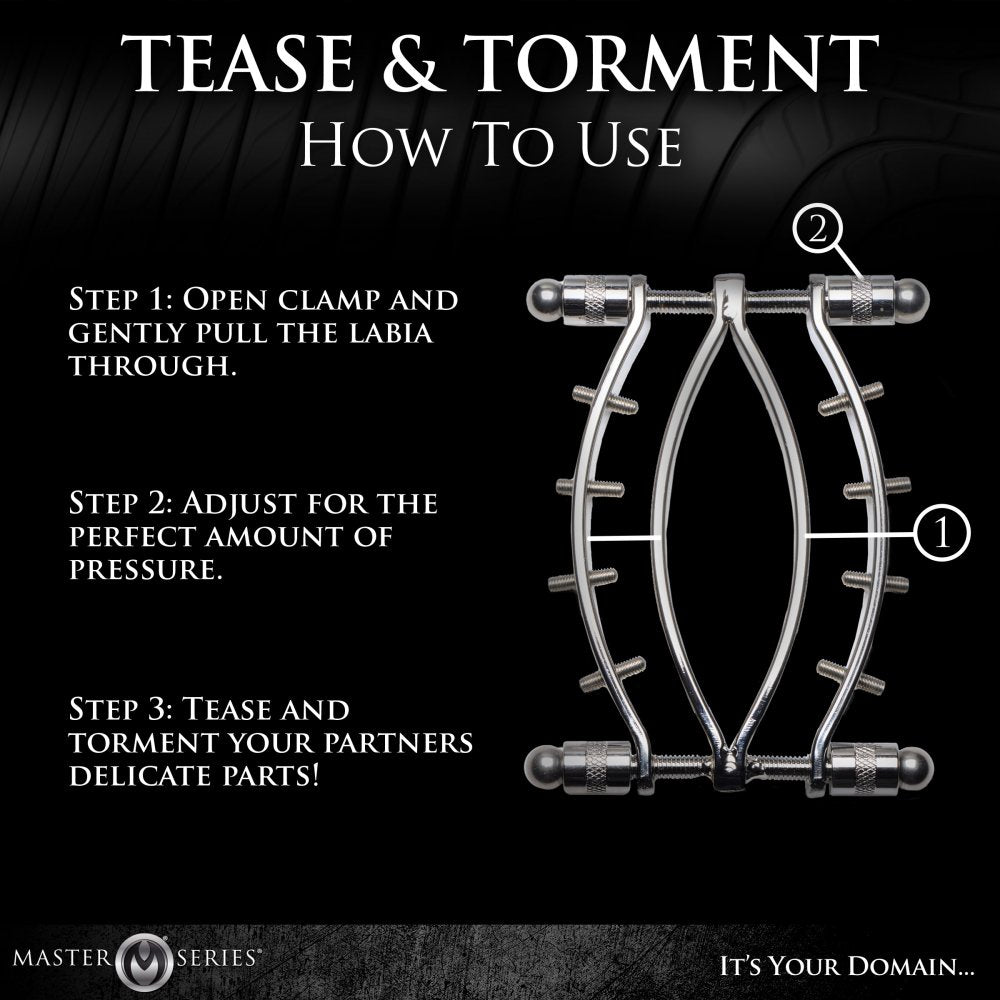 TEASE & TORMENT
HOW TO USE

STEP 1: OPEN CLAMP AND GENTLY PULL THE LABIA THROUGH.

STEP 2: ADJUST FOR THE PERFECT AMOUNT OF PRESSURE.

STEP 3: TEASE AND TORMENT YOUR PARTNERS DELICATE PARTS!

2

1

MASTER SERIES®

IT'S YOUR DOMAIN...